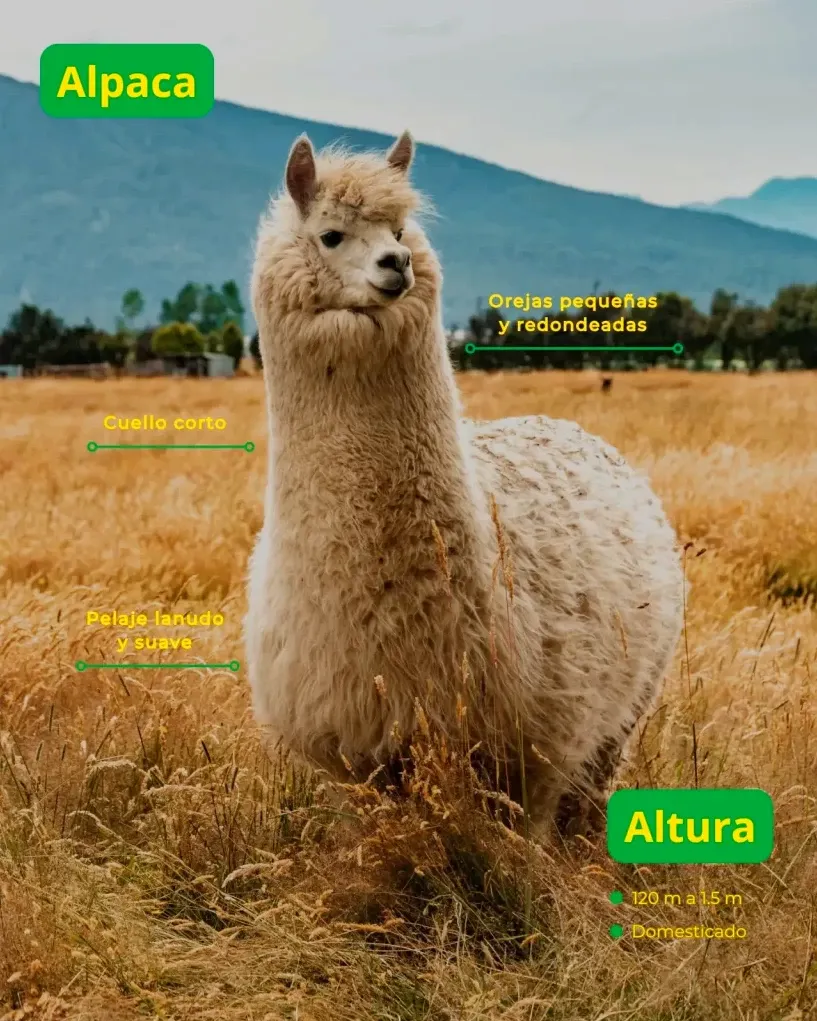 Alpaca

Orejas pequeñas y redondeadas

Cuello corto

Pelaje lanudo y suave

Altura

120 m a 1.5 m

Domesticado